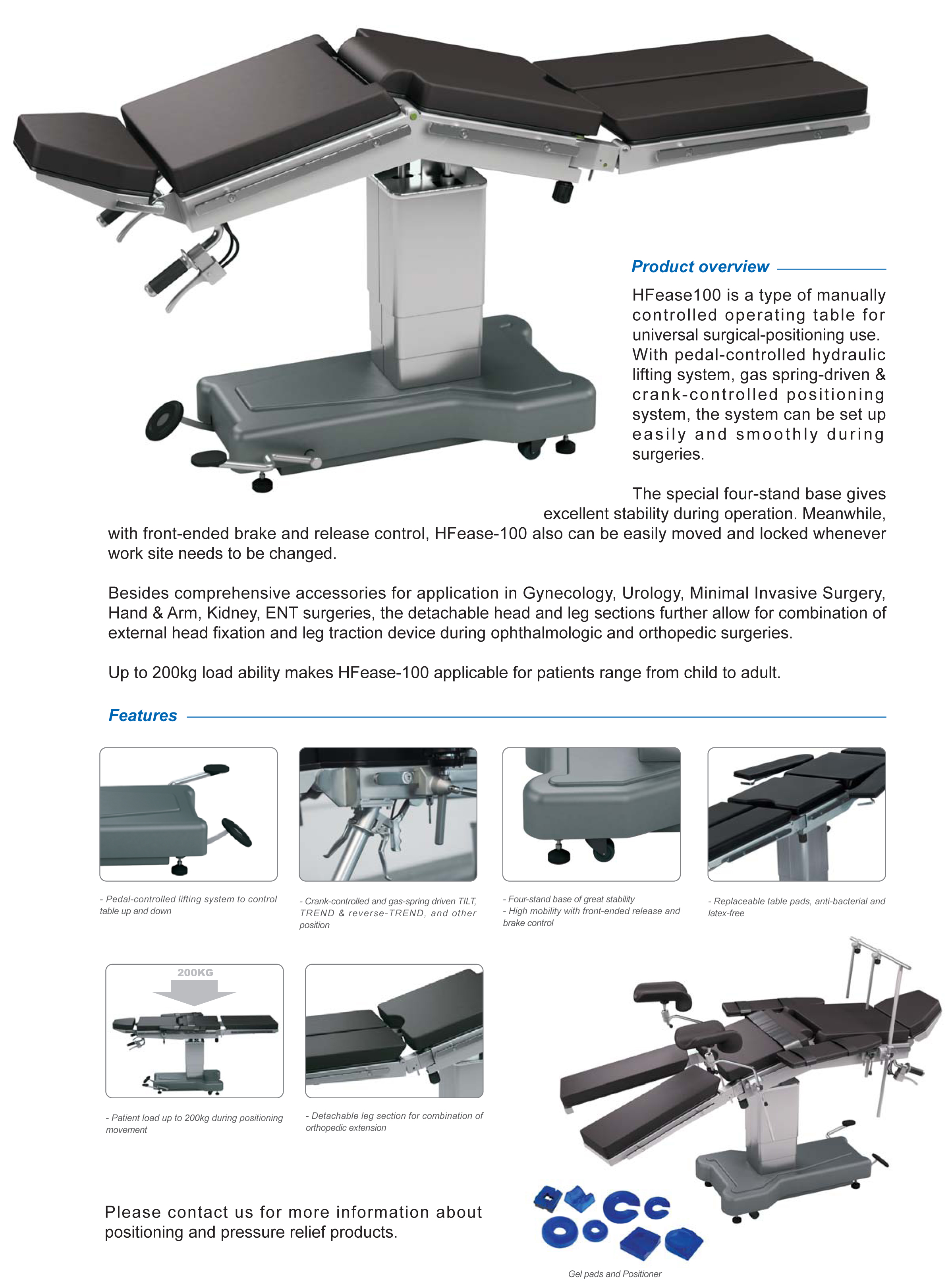 Product overview

HFease100 is a type of manually controlled operating table for universal surgical-positioning use. With pedal-controlled hydraulic lifting system, gas spring-driven & crank-controlled positioning system, the system can be set up easily and smoothly during surgeries.

The special four-stand base gives excellent stability during operation. Meanwhile, with front-ended brake and release control, HFease-100 also can be easily moved and locked whenever work site needs to be changed.

Besides comprehensive accessories for application in Gynecology, Urology, Minimal Invasive Surgery, Hand & Arm, Kidney, ENT surgeries, the detachable head and leg sections further allow for combination of external head fixation and leg traction device during ophthalmologic and orthopedic surgeries.

Up to 200kg load ability makes HFease-100 applicable for patients range from child to adult.

Features

- Pedal-controlled lifting system to control table up and down

- Crank-controlled and gas-spring driven TILT, TREND & reverse-TREND, and other position

- Four-stand base of great stability
- High mobility with front-ended release and brake control

- Replaceable table pads, anti-bacterial and latex-free

200KG

- Patient load up to 200kg during positioning movement

- Detachable leg section for combination of orthopedic extension

Please contact us for more information about positioning and pressure relief products.

Gel pads and Positioner